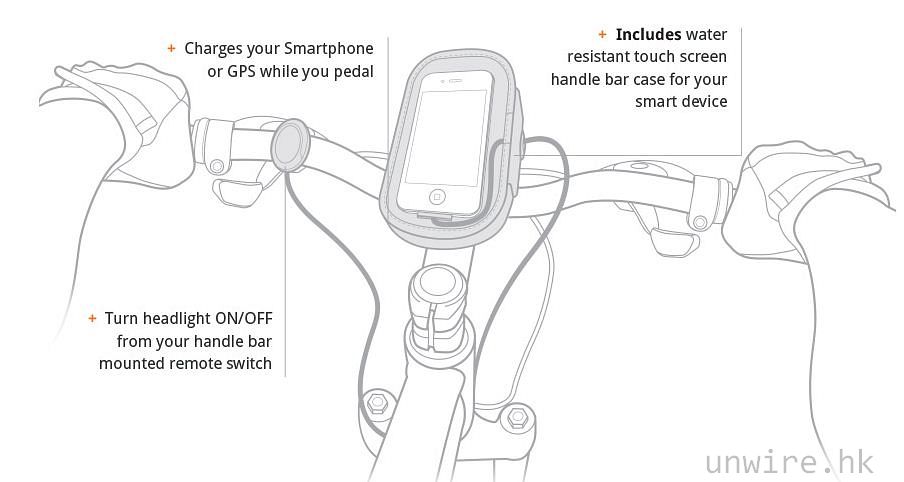 + Charges your Smartphone or GPS while you pedal

+ Includes water resistant touch screen handle bar case for your smart device

+ Turn headlight ON/OFF from your handle bar mounted remote switch

unwire.hk