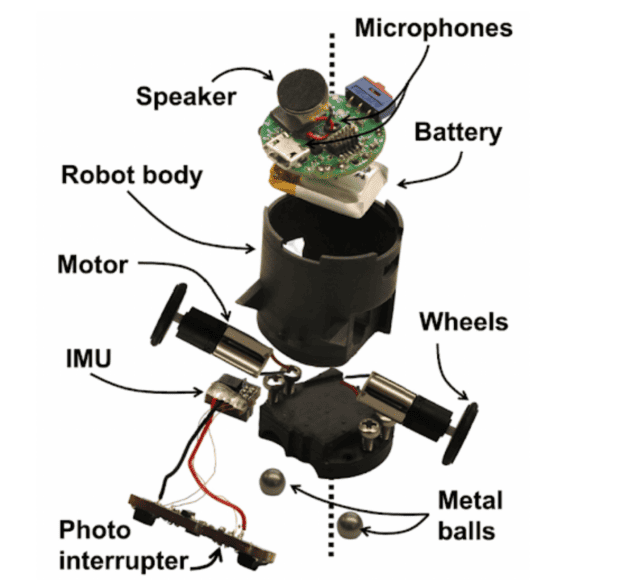 Microphones

Speaker

Battery

Robot body

Motor

Wheels

IMU

Metal balls

Photo interrupter