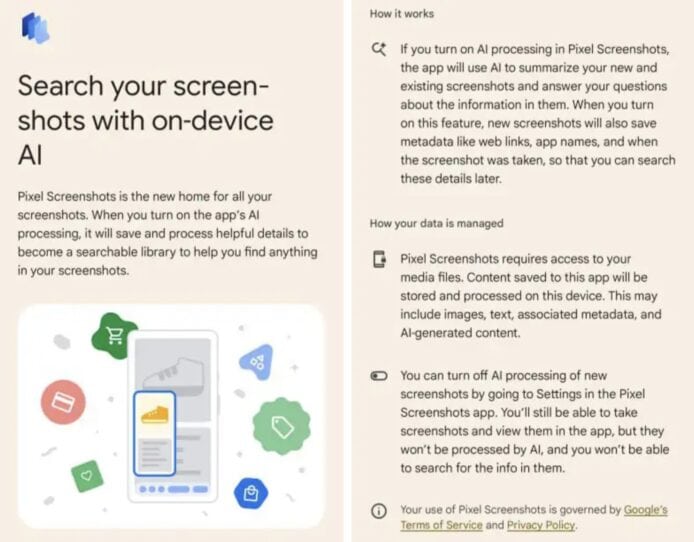 Search your screenshots with on-device AI

Pixel Screenshots is the new home for all your screenshots. When you turn on the app's AI processing, it will save and process helpful details to become a searchable library to help you find anything in your screenshots.

How it works

If you turn on AI processing in Pixel Screenshots, the app will use AI to summarize your new and existing screenshots and answer your questions about the information in them. When you turn on this feature, new screenshots will also save metadata like web links, app names, and when the screenshot was taken, so that you can search these details later.

How your data is managed

Pixel Screenshots requires access to your media files. Content saved to this app will be stored and processed on this device. This may include images, text, associated metadata, and AI-generated content.

You can turn off AI processing of new screenshots by going to Settings in the Pixel Screenshots app. You'll still be able to take screenshots and view them in the app, but they won't be processed by AI, and you won't be able to search for the info in them.

Your use of Pixel Screenshots is governed by Google's Terms of Service and Privacy Policy.