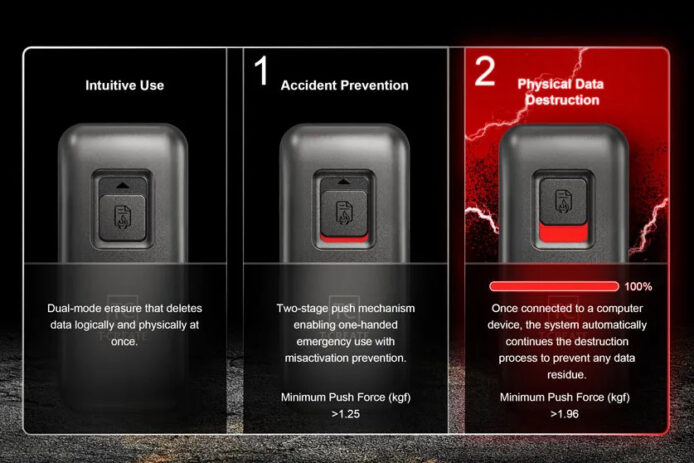 Intuitive Use

Dual-mode erasure that deletes data logically and physically at once.

1

Accident Prevention

Two-stage push mechanism enabling one-handed emergency use with misactivation prevention.

Minimum Push Force (kgf)
>1.25

2

Physical Data Destruction

100%

Once connected to a computer device, the system automatically continues the destruction process to prevent any data residue.

Minimum Push Force (kgf)
>1.96